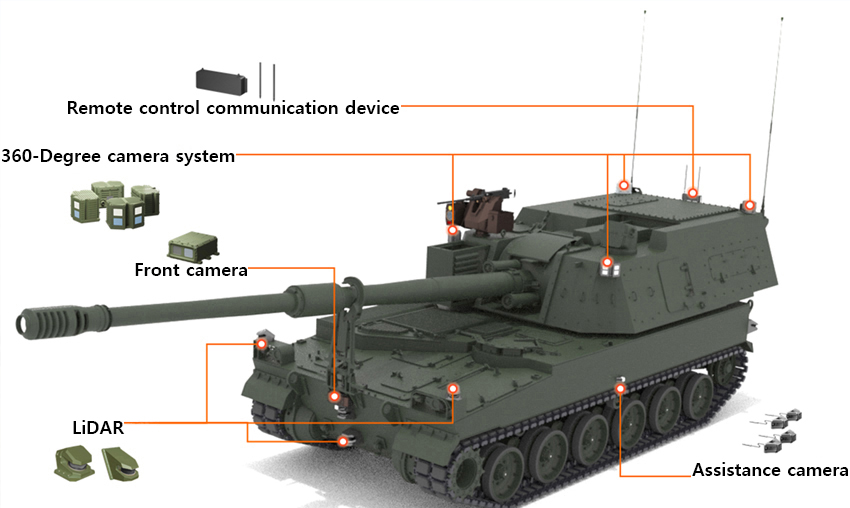 Remote control communication device

360-Degree camera system

Front camera

LiDAR

Assistance camera